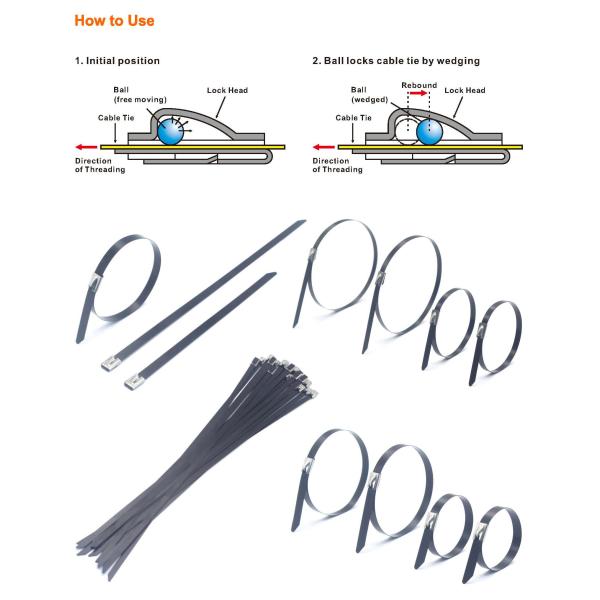 How to Use

1. Initial position

Ball (free moving)

Lock Head

Cable Tie

Direction of Threading

2. Ball locks cable tie by wedging

Ball (wedged)

Rebound

Lock Head

Cable Tie

Direction of Threading