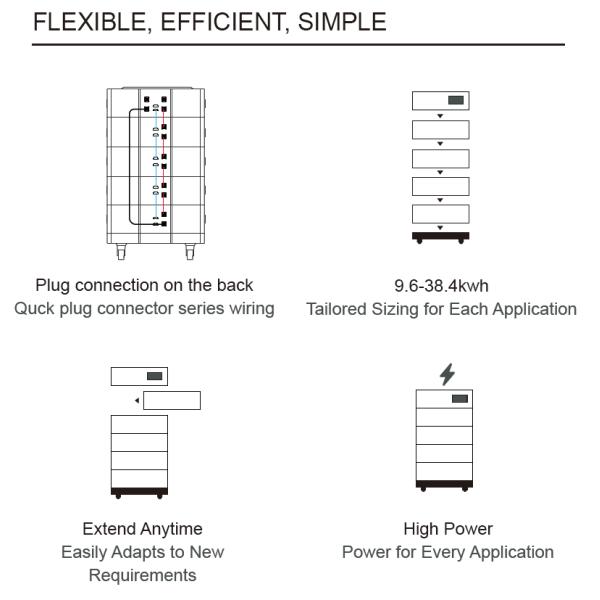 FLEXIBLE, EFFICIENT, SIMPLE

Plug connection on the back
Quck plug connector series wiring

9.6-38.4kwh
Tailored Sizing for Each Application

Extend Anytime
Easily Adapts to New Requirements

High Power
Power for Every Application