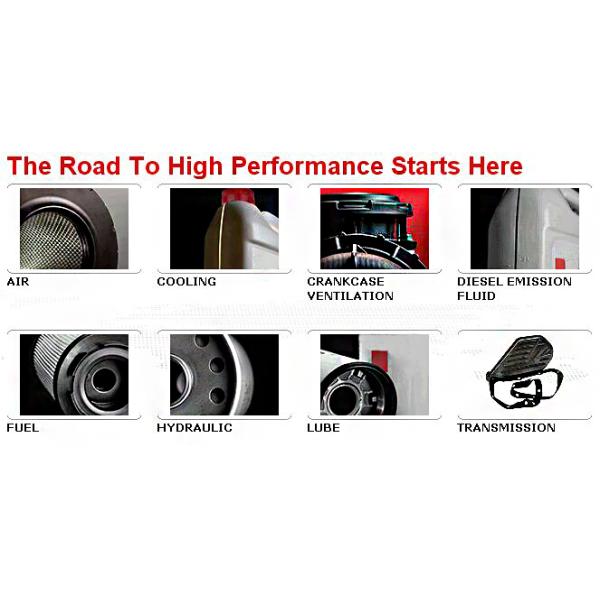 The Road To High Performance Starts Here

AIR

COOLING

CRANKCASE VENTILATION

DIESEL EMISSION FLUID

FUEL

HYDRAULIC

LUBE

TRANSMISSION