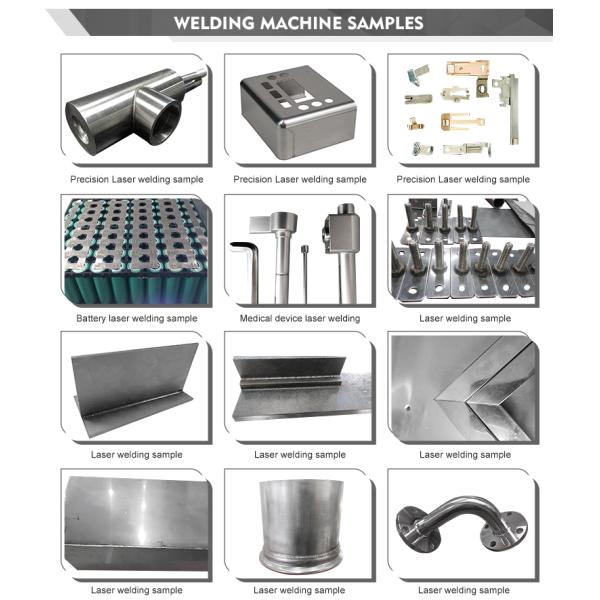 WELDING MACHINE SAMPLES

Precision Laser welding sample

Precision Laser welding sample

Precision Laser welding sample

Battery laser welding sample

Medical device laser welding

Laser welding sample

Laser welding sample

Laser welding sample

Laser welding sample

Laser welding sample

Laser welding sample

Laser welding sample