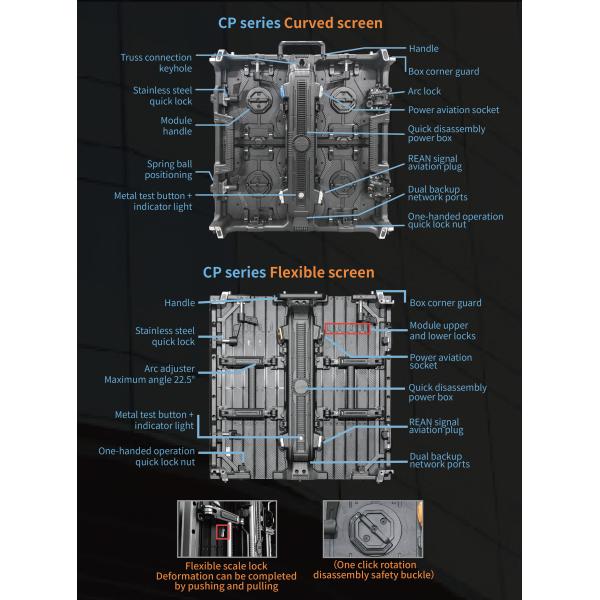 CP series Curved screen

Truss connection keyhole

Stainless steel quick lock

Module handle

Spring ball positioning

Metal test button + indicator light

Handle

Box corner guard

Arc lock

Power aviation socket

Quick disassembly power box

REAN signal aviation plug

Dual backup network ports

One-handed operation quick lock nut

CP series Flexible screen

Handle

Stainless steel quick lock

Arc adjuster Maximum angle 22.5°

Metal test button + indicator light

One-handed operation quick lock nut

Box corner guard

Module upper and lower locks

Power aviation socket

Quick disassembly power box

REAN signal aviation plug

Dual backup network ports

Flexible scale lock Deformation can be completed by pushing and pulling

(One click rotation disassembly safety buckle)