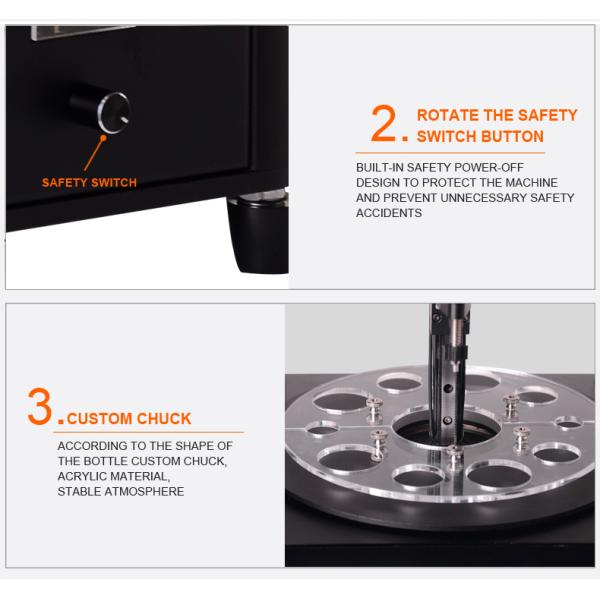 SAFETY SWITCH

2. ROTATE THE SAFETY SWITCH BUTTON

BUILT-IN SAFETY POWER-OFF DESIGN TO PROTECT THE MACHINE AND PREVENT UNNECESSARY SAFETY ACCIDENTS

3. CUSTOM CHUCK

ACCORDING TO THE SHAPE OF THE BOTTLE CUSTOM CHUCK, ACRYLIC MATERIAL, STABLE ATMOSPHERE