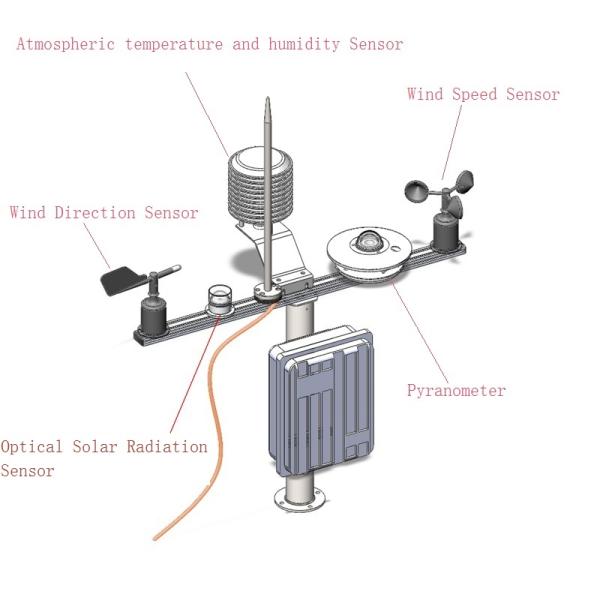 Atmospheric temperature and humidity Sensor

Wind Speed Sensor

Wind Direction Sensor

Pyranometer

Optical Solar Radiation Sensor