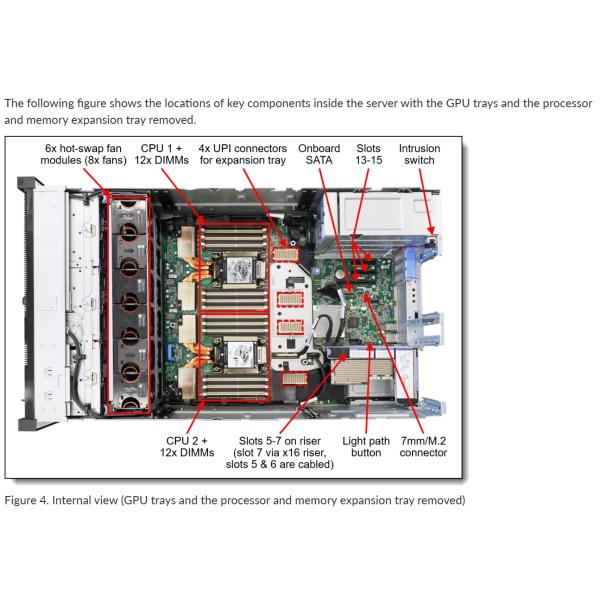 The following figure shows the locations of key components inside the server with the GPU trays and the processor and memory expansion tray removed.

6x hot-swap fan modules (8x fans)

CPU 1 + 12x DIMMs

4x UPI connectors for expansion tray

Onboard SATA

Slots 13-15

Intrusion switch

CPU 2 + 12x DIMMs

Slots 5-7 on riser (slot 7 via x16 riser, slots 5 & 6 are cabled)

Light path button

7mm/M.2 connector

Figure 4. Internal view (GPU trays and the processor and memory expansion tray removed)