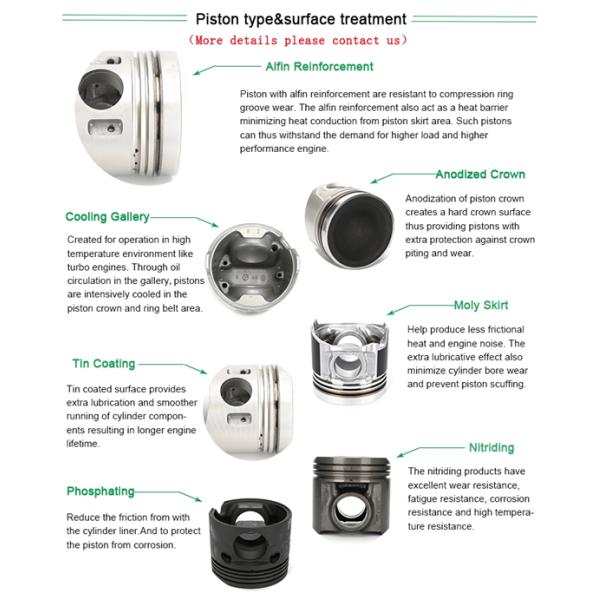 Piston type&surface treatment

(More details please contact us)

Alfin Reinforcement

Piston with alfin reinforcement are resistant to compression ring groove wear. The alfin reinforcement also act as a heat barrier minimizing heat conduction from piston skirt area. Such pistons can thus withstand the demand for higher load and higher performance engine.

Anodized Crown

Anodization of piston crown creates a hard crown surface thus providing pistons with extra protection against crown piting and wear.

Cooling Gallery

Created for operation in high temperature environment like turbo engines. Through oil circulation in the gallery, pistons are intensively cooled in the piston crown and ring belt area.

Moly Skirt

Help produce less frictional heat and engine noise. The extra lubricative effect also minimize cylinder bore wear and prevent piston scuffing.

Tin Coating

Tin coated surface provides extra lubrication and smoother running of cylinder components resulting in longer engine lifetime.

Nitriding

The nitriding products have excellent wear resistance, fatigue resistance, corrosion resistance and high temperature resistance.

Phosphating

Reduce the friction from with the cylinder liner.And to protect the piston from corrosion.