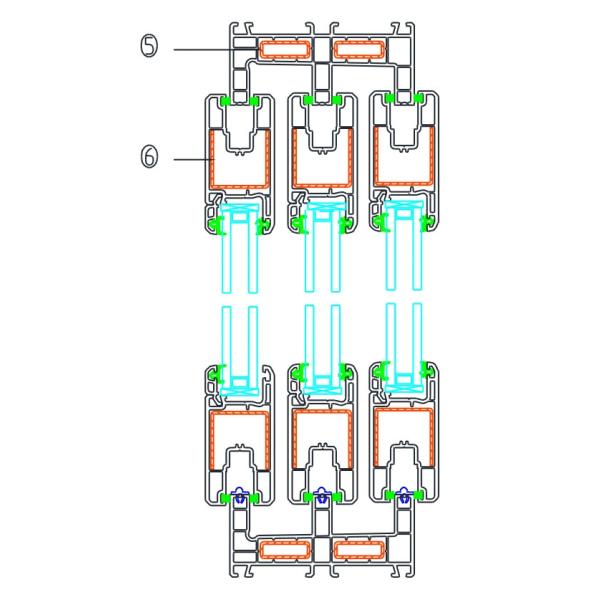 ⑤

⑥