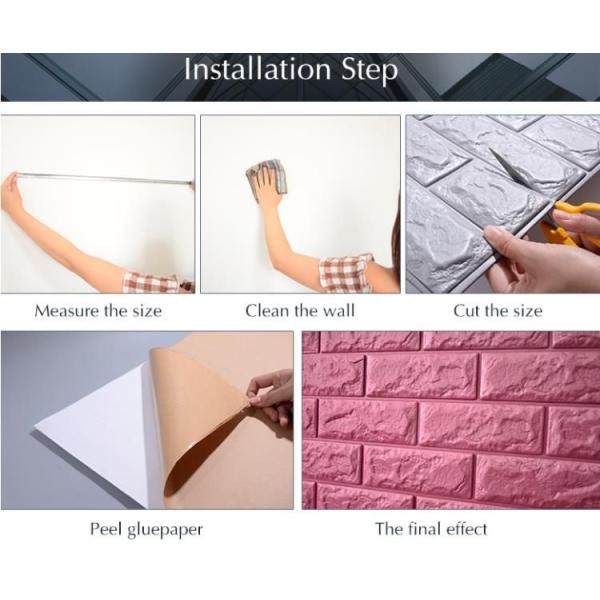 Installation Step

Measure the size

Clean the wall

Cut the size

Peel gluepaper

The final effect