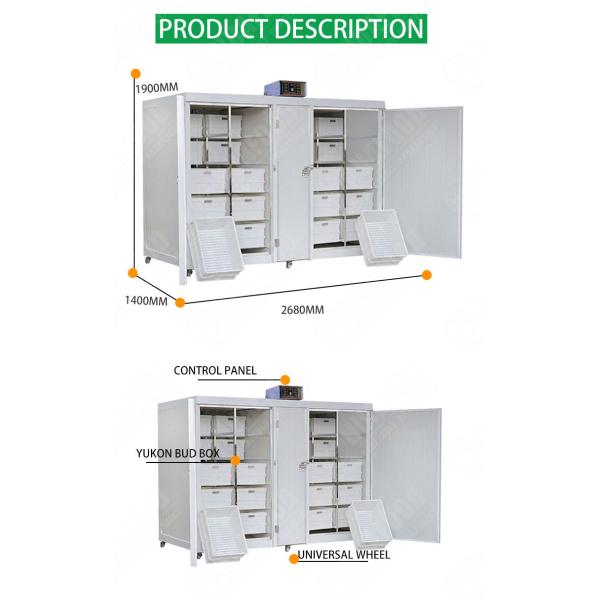 PRODUCT DESCRIPTION

1900MM

1400MM

2680MM

CONTROL PANEL

YUKON BUD BOX

UNIVERSAL WHEEL