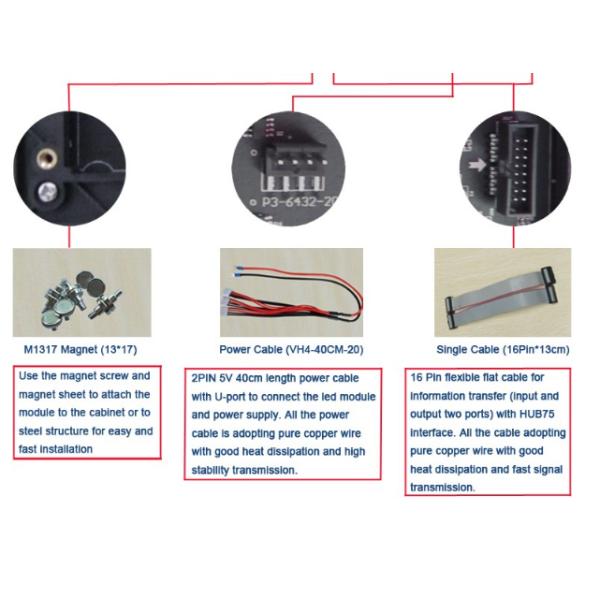 P3-6432-20

M1317 Magnet (13*17)

Use the magnet screw and magnet sheet to attach the module to the cabinet or to steel structure for easy and fast installation

Power Cable (VH4-40CM-20)

2PIN 5V 40cm length power cable with U-port to connect the led module and power supply. All the power cable is adopting pure copper wire with good heat dissipation and high stability transmission.

Single Cable (16Pin*13cm)

16 Pin flexible flat cable for information transfer (input and output two ports) with HUB75 interface. All the cable adopting pure copper wire with good heat dissipation and fast signal transmission.