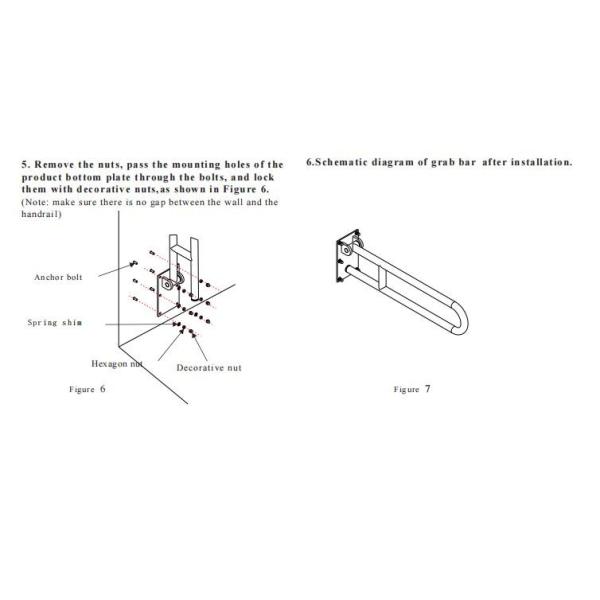 5. Remove the nuts, pass the mounting holes of the product bottom plate through the bolts, and lock them with decorative nuts,as shown in Figure 6.
(Note: make sure there is no gap between the wall and the handrail)

Anchor bolt

Spring shim

Hexagon nut

Decorative nut

Figure 6

6.Schematic diagram of grab bar after installation.

Figure 7