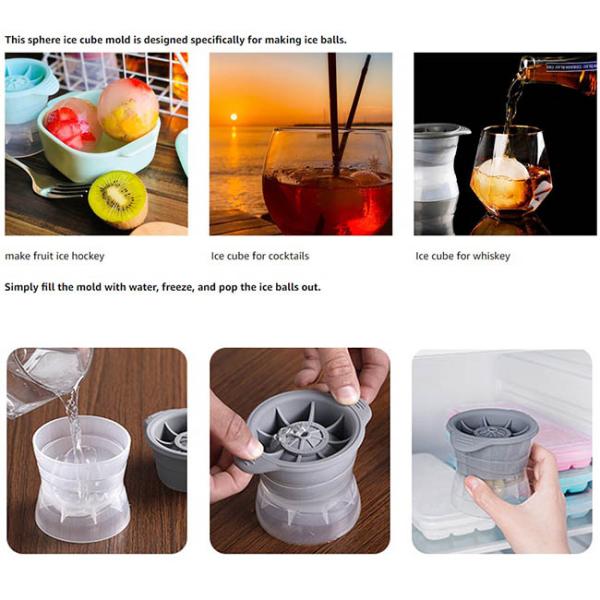 This sphere ice cube mold is designed specifically for making ice balls.

make fruit ice hockey

Ice cube for cocktails

Ice cube for whiskey

Simply fill the mold with water, freeze, and pop the ice balls out.