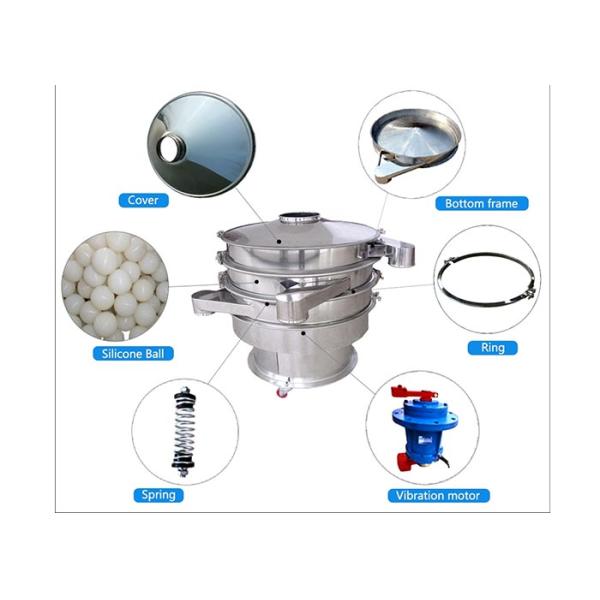 Cover

Bottom frame

Silicone Ball

Ring

Spring

Vibration motor