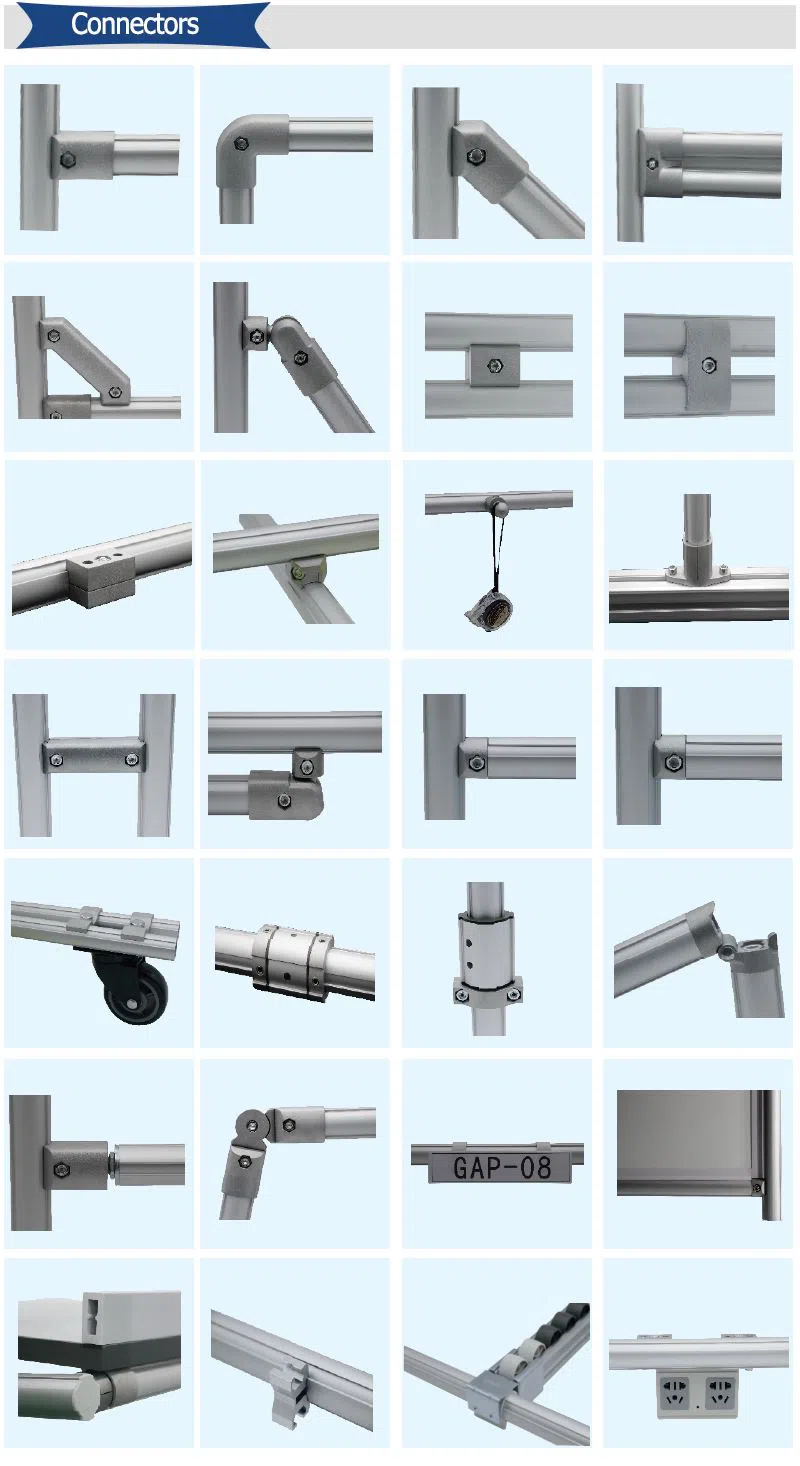 Connectors

GAP-08