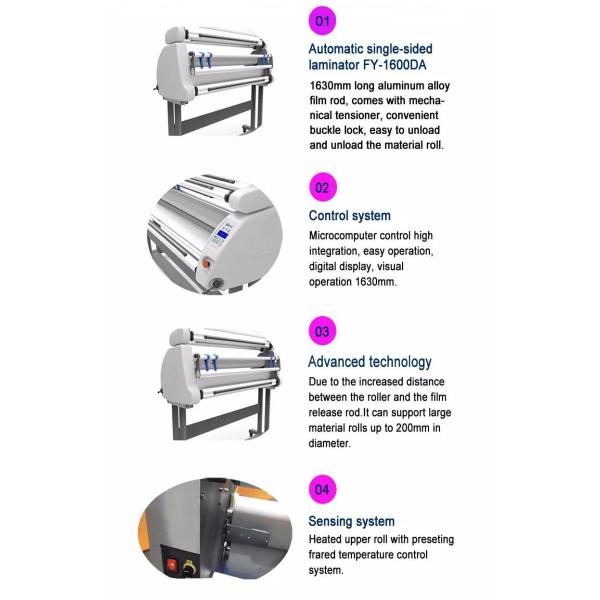 01

Automatic single-sided laminator FY-1600DA

1630mm long aluminum alloy film rod, comes with mechanical tensioner, convenient buckle lock, easy to unload and unload the material roll.

02

Control system

Microcomputer control high integration, easy operation, digital display, visual operation 1630mm.

03

Advanced technology

Due to the increased distance between the roller and the film release rod.It can support large material rolls up to 200mm in diameter.

04

Sensing system

Heated upper roll with preseting frared temperature control system.