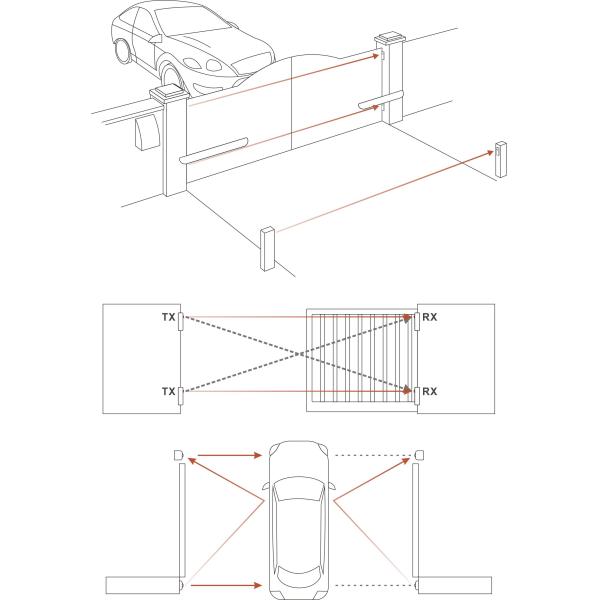 TX
RX
TX
RX