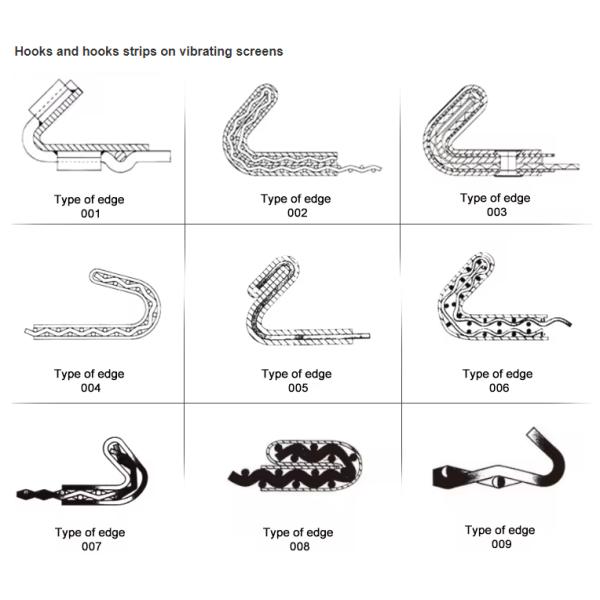 Hooks and hooks strips on vibrating screens

Type of edge
001

Type of edge
002

Type of edge
003

Type of edge
004

Type of edge
005

Type of edge
006

Type of edge
007

Type of edge
008

Type of edge
009