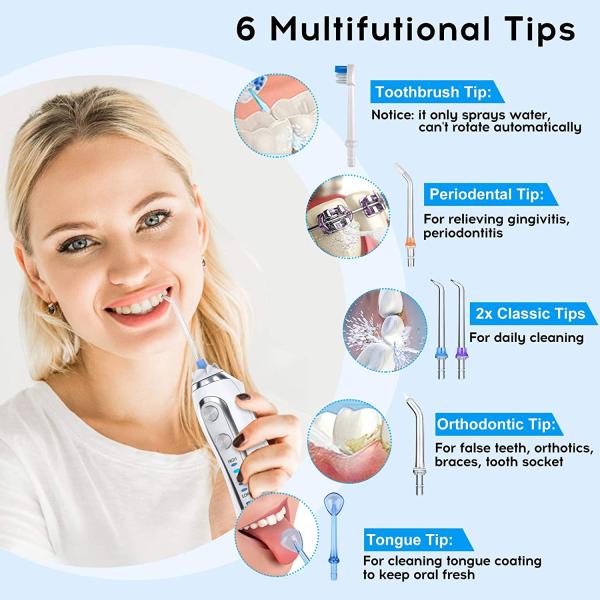 6 Multifutional Tips

Toothbrush Tip:

Notice: it only sprays water, can't rotate automatically

Periodental Tip:

For relieving gingivitis, periodontitis

2x Classic Tips

For daily cleaning

Orthodontic Tip:

For false teeth, orthotics, braces, tooth socket

Tongue Tip:

For cleaning tongue coating to keep oral fresh