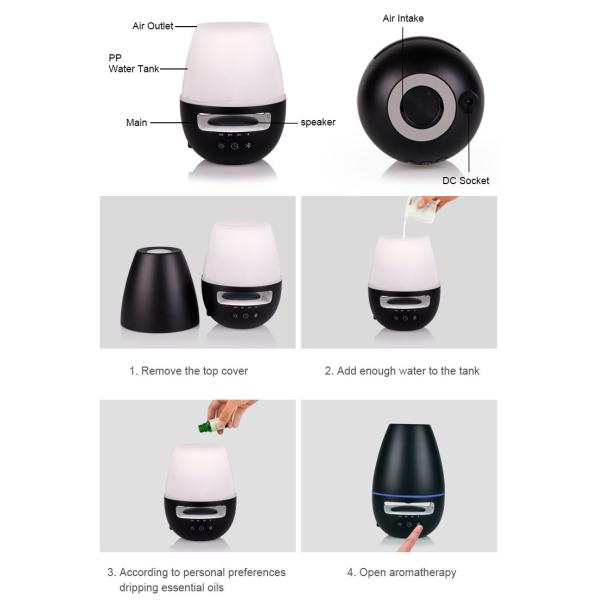 Air Outlet

PP
Water Tank

Main

speaker

Air Intake

DC Socket

1. Remove the top cover

2. Add enough water to the tank

3. According to personal preferences dripping essential oils

4. Open aromatherapy