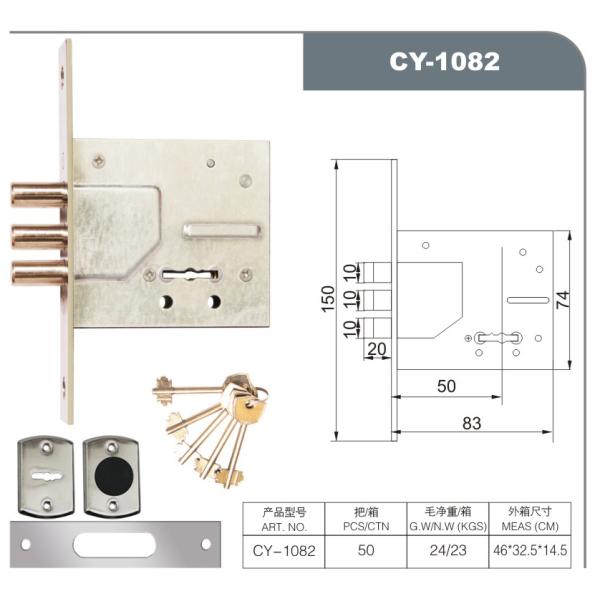 CY-1082

150

10

10

10

20

74

50

83

| 产品型号 ART. NO. | 把/箱 PCS/CTN | 毛净重/箱 G.W/N.W (KGS) | 外箱尺寸 MEAS (CM) |
|---|---|---|---|
| CY-1082 | 50 | 24/23 | 46*32.5*14.5 |