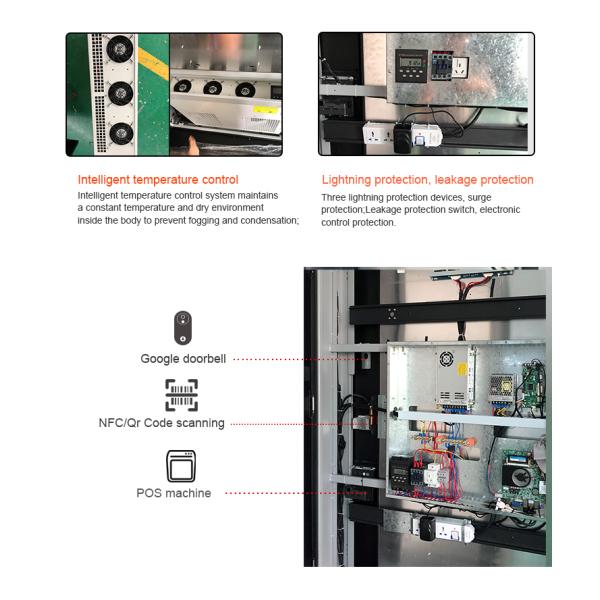 Intelligent temperature control

Intelligent temperature control system maintains a constant temperature and dry environment inside the body to prevent fogging and condensation;

Lightning protection, leakage protection

Three lightning protection devices, surge protection;Leakage protection switch, electronic control protection.

Google doorbell

NFC/Qr Code scanning

POS machine