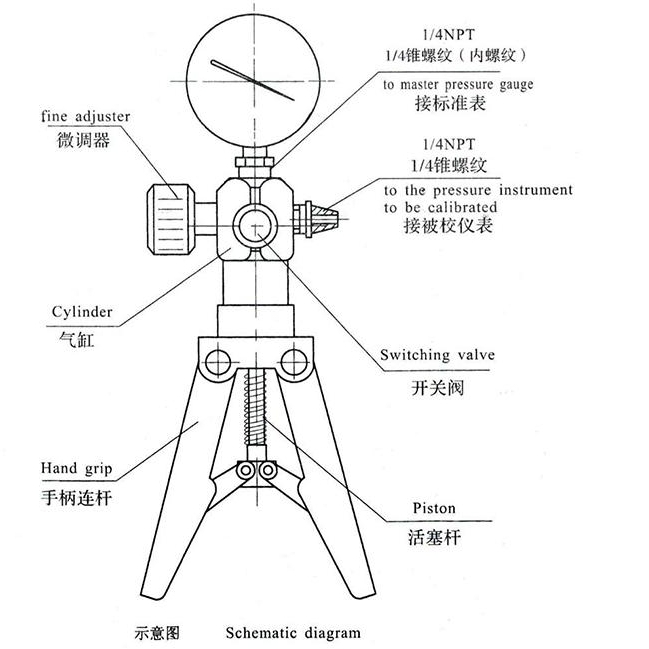 1/4NPT
1/4锥螺纹（内螺纹）
to master pressure gauge
接标准表

fine adjuster
微调器

1/4NPT
1/4锥螺纹
to the pressure instrument to be calibrated
接被校仪表

Cylinder
气缸

Switching valve
开关阀

Hand grip
手柄连杆

Piston
活塞杆

示意图 Schematic diagram