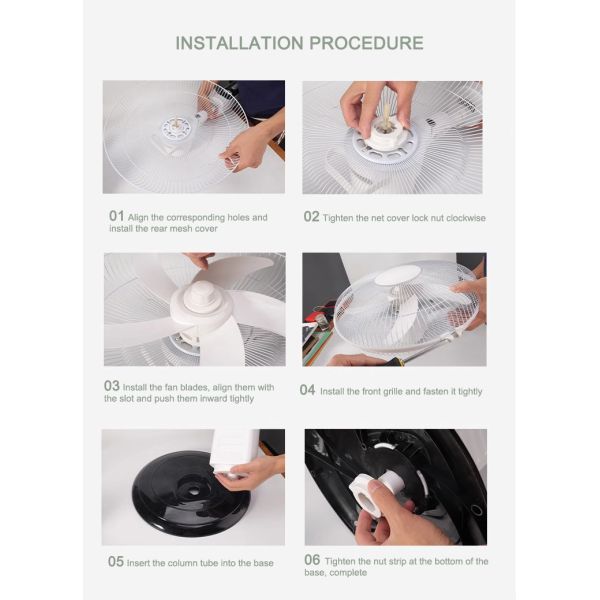 INSTALLATION PROCEDURE

01 Align the corresponding holes and install the rear mesh cover

02 Tighten the net cover lock nut clockwise

03 Install the fan blades, align them with the slot and push them inward tightly

04 Install the front grille and fasten it tightly

05 Insert the column tube into the base

06 Tighten the nut strip at the bottom of the base, complete