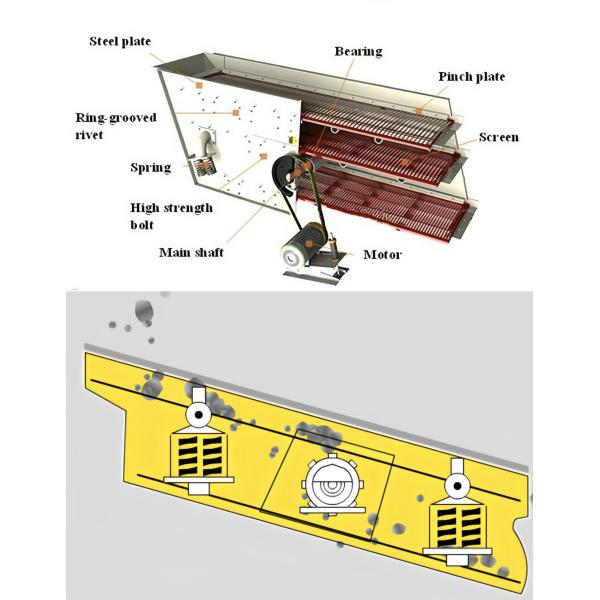 Steel plate
Bearing
Pinch plate
Ring-grooved rivet
Screen
Spring
High strength bolt
Main shaft
Motor