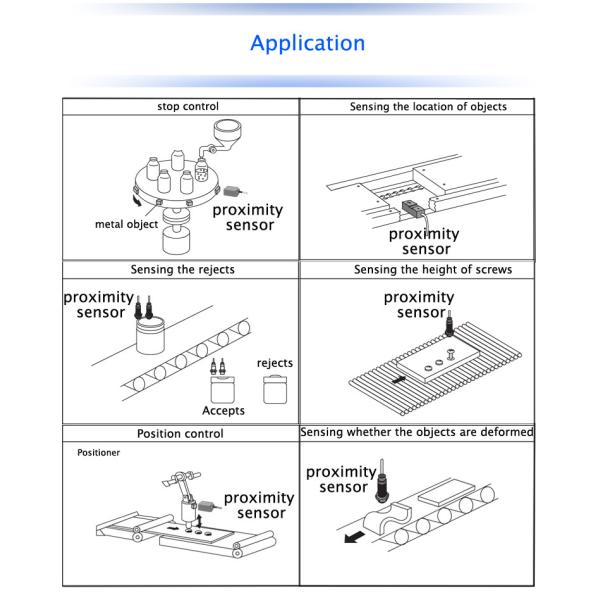 Application

stop control

metal object

proximity sensor

Sensing the location of objects

proximity sensor

Sensing the rejects

proximity sensor

rejects

Accepts

Sensing the height of screws

proximity sensor

Position control

Positioner

proximity sensor

Sensing whether the objects are deformed

proximity sensor