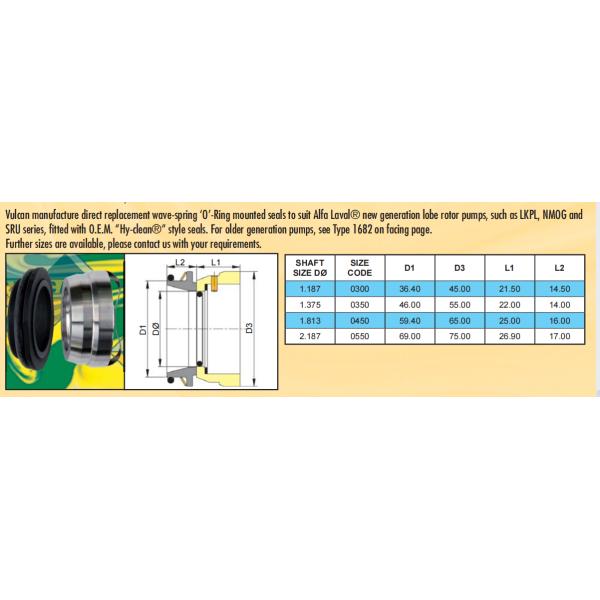 Vulcan manufacture direct replacement wave-spring 'O'-Ring mounted seals to suit Alfa Laval® new generation lobe rotor pumps, such as LKPL, NMOG and SRU series, fitted with O.E.M. "Hy-clean®" style seals. For older generation pumps, see Type 1682 on facing page.
Further sizes are available, please contact us with your requirements.

L2
L1
D1
DØ
D3

| SHAFT SIZE DØ | SIZE CODE | D1 | D3 | L1 | L2 |
|---|---|---|---|---|---|
| 1.187 | 0300 | 36.40 | 45.00 | 21.50 | 14.50 |
| 1.375 | 0350 | 46.00 | 55.00 | 22.00 | 14.00 |
| 1.813 | 0450 | 59.40 | 65.00 | 25.00 | 16.00 |
| 2.187 | 0550 | 69.00 | 75.00 | 26.90 | 17.00 |