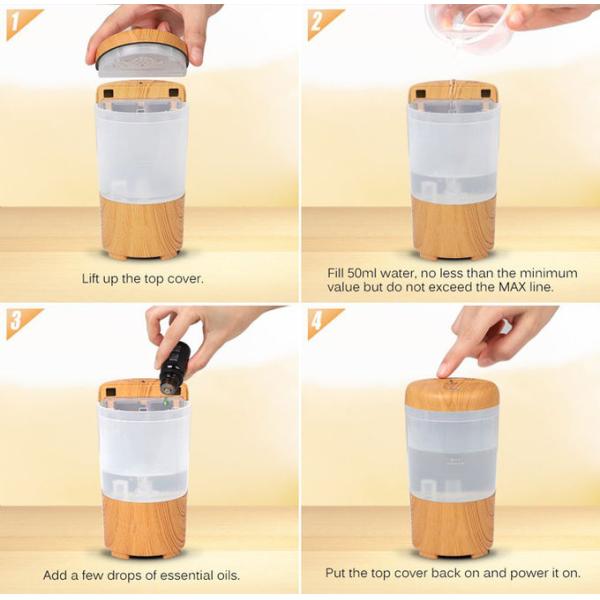 1

Lift up the top cover.

2

Fill 50ml water, no less than the minimum value but do not exceed the MAX line.

3

Add a few drops of essential oils.

4

Put the top cover back on and power it on.