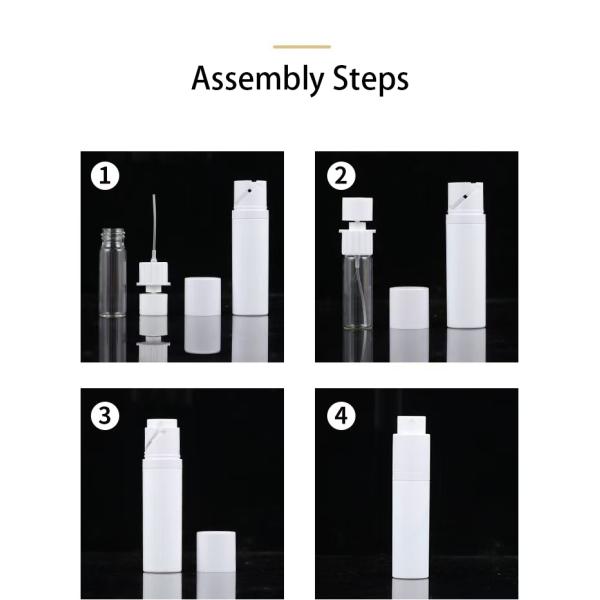 Assembly Steps

1

2

3

4