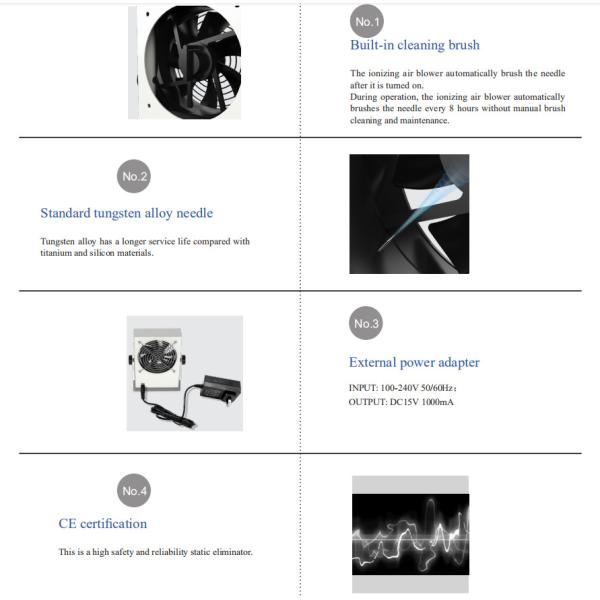 No.1

Built-in cleaning brush

The ionizing air blower automatically brush the needle after it is turned on.
During operation, the ionizing air blower automatically brushes the needle every 8 hours without manual brush cleaning and maintenance.

No.2

Standard tungsten alloy needle

Tungsten alloy has a longer service life compared with titanium and silicon materials.

No.3

External power adapter

INPUT: 100-240V 50/60Hz;
OUTPUT: DC15V 1000mA

No.4

CE certification

This is a high safety and reliability static eliminator.