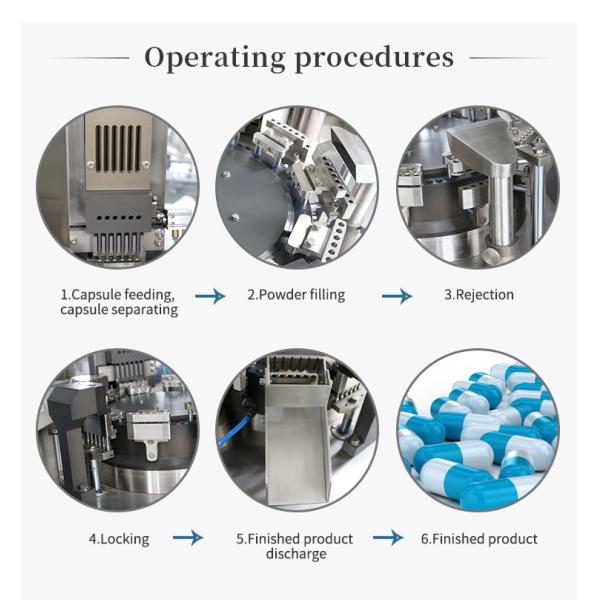 Operating procedures

1.Capsule feeding, capsule separating

2.Powder filling

3.Rejection

4.Locking

5.Finished product discharge

6.Finished product