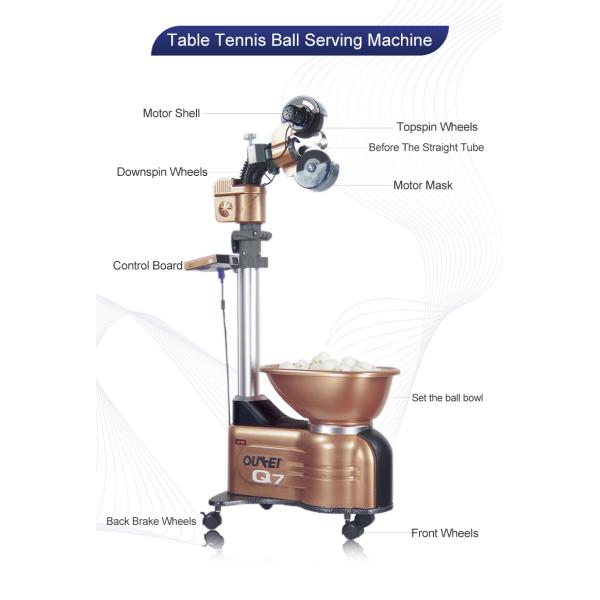 Table Tennis Ball Serving Machine

Motor Shell

Topspin Wheels

Before The Straight Tube

Downspin Wheels

Motor Mask

Control Board

Set the ball bowl

OUKEI
Q7

Back Brake Wheels

Front Wheels