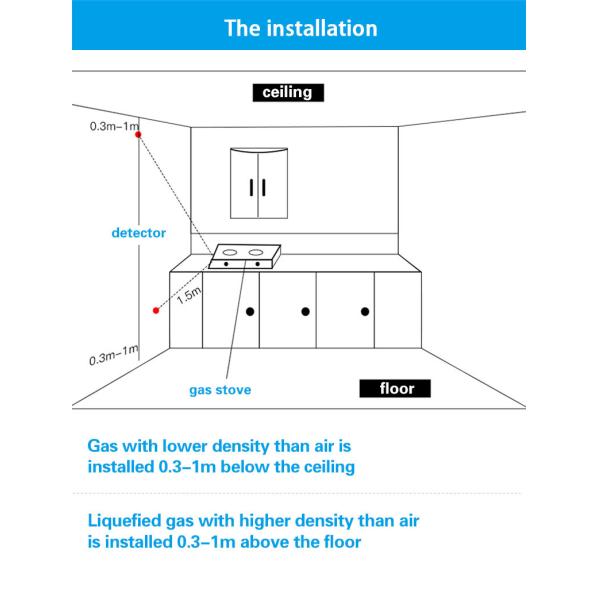 The installation

ceiling

0.3m–1m

detector

1.5m

0.3m–1m

gas stove

floor

Gas with lower density than air is installed 0.3–1m below the ceiling

Liquefied gas with higher density than air is installed 0.3–1m above the floor