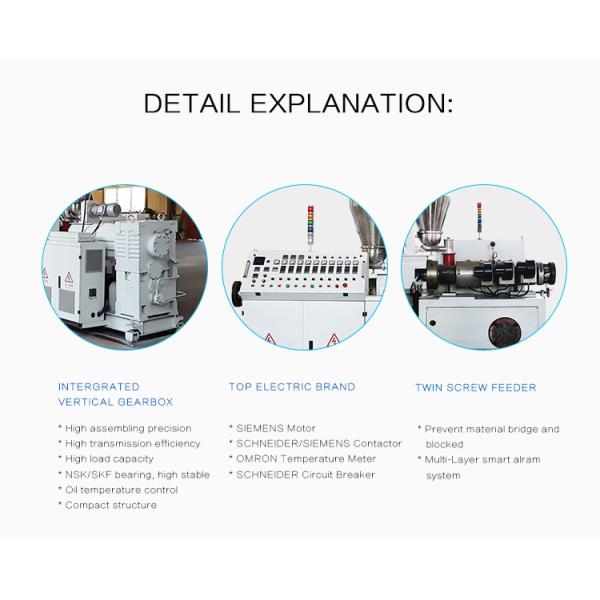 DETAIL EXPLANATION:

INTERGRATED VERTICAL GEARBOX

* High assembling precision
* High transmission efficiency
* High load capacity
* NSK/SKF bearing, high stable
* Oil temperature control
* Compact structure

TOP ELECTRIC BRAND

* SIEMENS Motor
* SCHNEIDER/SIEMENS Contactor
* OMRON Temperature Meter
* SCHNEIDER Circuit Breaker

TWIN SCREW FEEDER

* Prevent material bridge and blocked
* Multi-Layer smart alram system