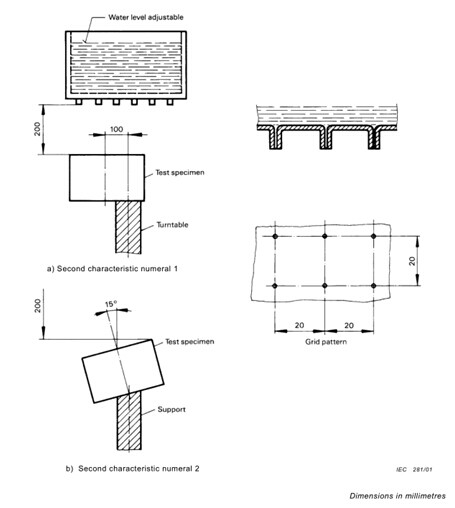 Water level adjustable

200

100

Test specimen

Turntable

a) Second characteristic numeral 1

200

15°

Test specimen

Support

b) Second characteristic numeral 2

20

20

20

Grid pattern

IEC 281/01

Dimensions in millimetres