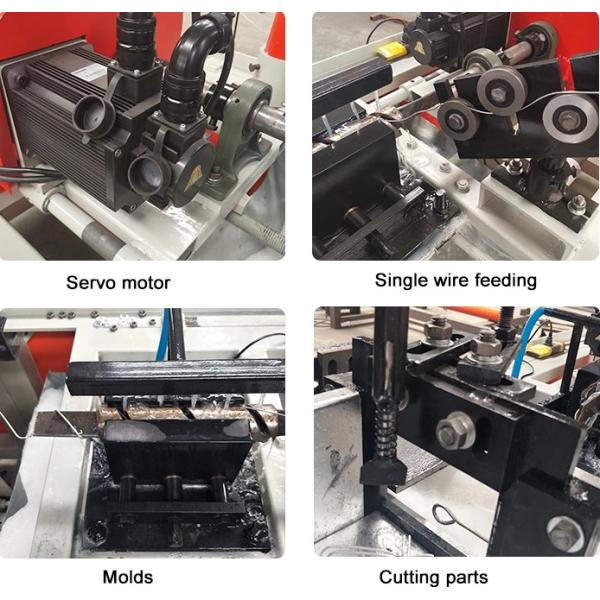 Servo motor

Single wire feeding

Molds

Cutting parts