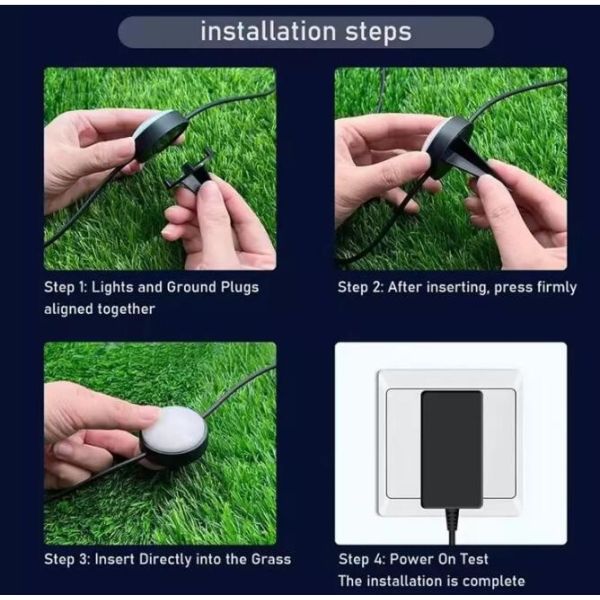 installation steps

Step 1: Lights and Ground Plugs aligned together

Step 2: After inserting, press firmly

Step 3: Insert Directly into the Grass

Step 4: Power On Test
The installation is complete