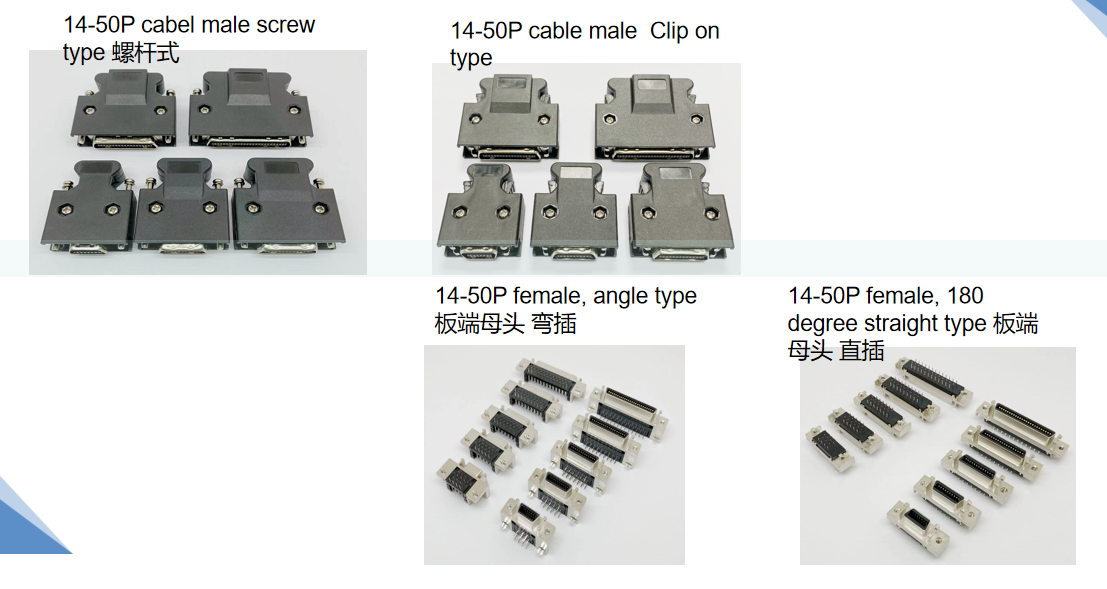 14-50P cabel male screw type 螺杆式

14-50P cable male Clip on type

14-50P female, angle type 板端母头 弯插

14-50P female, 180 degree straight type 板端母头 直插