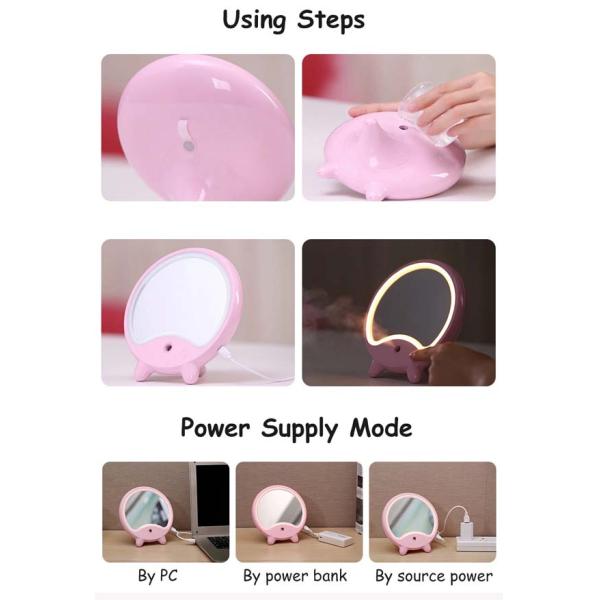 Using Steps

Power Supply Mode

By PC

By power bank

By source power