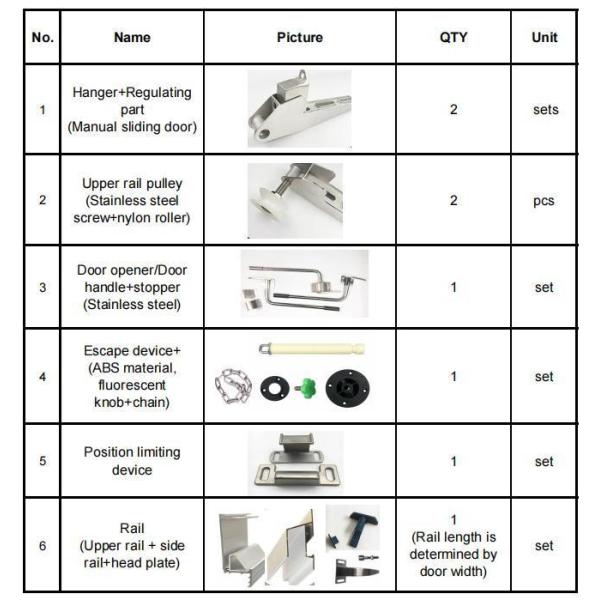 | No. | Name | Picture | QTY | Unit |
|---|---|---|---|---|
| 1 | Hanger+Regulating part (Manual sliding door) | | 2 | sets |
| 2 | Upper rail pulley (Stainless steel screw+nylon roller) | | 2 | pcs |
| 3 | Door opener/Door handle+stopper (Stainless steel) | | 1 | set |
| 4 | Escape device+ (ABS material, fluorescent knob+chain) | | 1 | set |
| 5 | Position limiting device | | 1 | set |
| 6 | Rail (Upper rail + side rail+head plate) | | 1 (Rail length is determined by door width) | set |