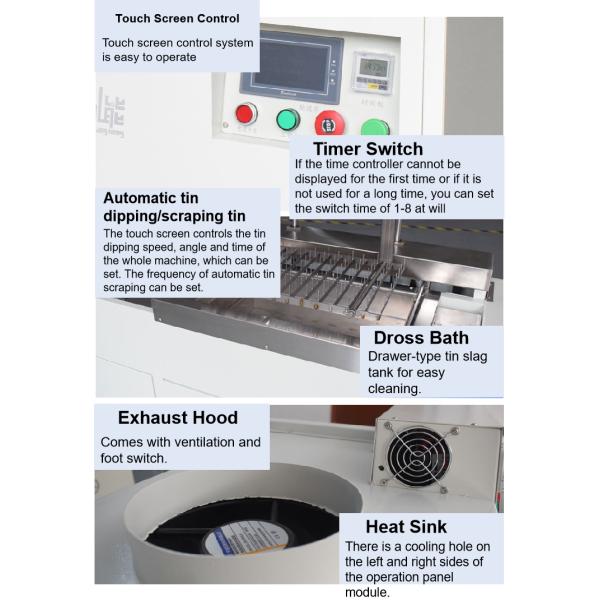 Touch Screen Control

Touch screen control system is easy to operate

Timer Switch

If the time controller cannot be displayed for the first time or if it is not used for a long time, you can set the switch time of 1-8 at will

Automatic tin dipping/scraping tin

The touch screen controls the tin dipping speed, angle and time of the whole machine, which can be set. The frequency of automatic tin scraping can be set.

Dross Bath

Drawer-type tin slag tank for easy cleaning.

Exhaust Hood

Comes with ventilation and foot switch.

Heat Sink

There is a cooling hole on the left and right sides of the operation panel module.