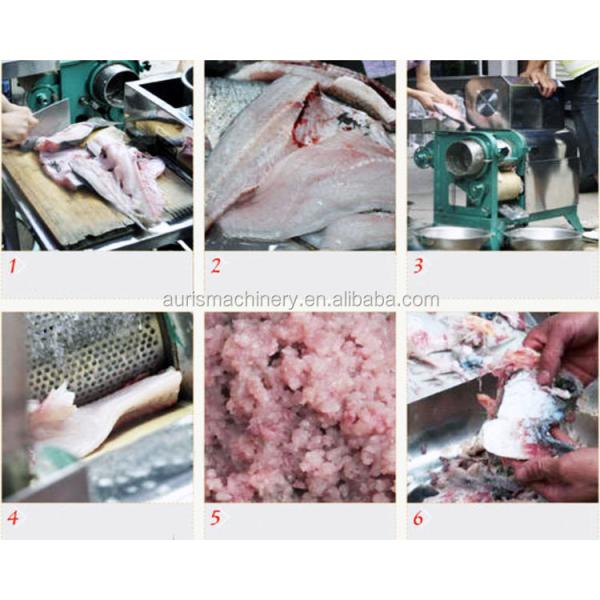 1

2

3

aurismachinery.en.alibaba.com

4

5

6