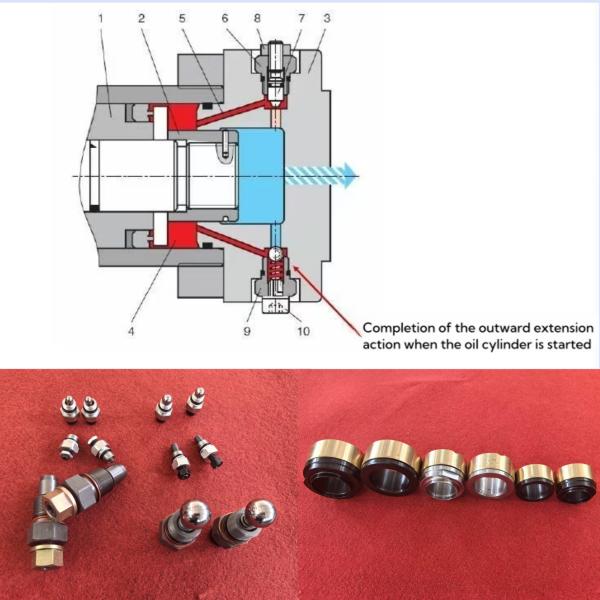 1 2 5 6 8 7 3

4 9 10

Completion of the outward extension action when the oil cylinder is started