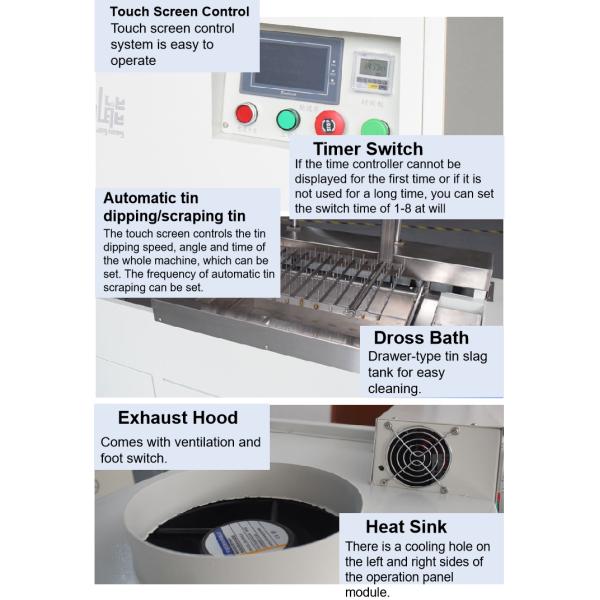 Touch Screen Control
Touch screen control system is easy to operate

Timer Switch
If the time controller cannot be displayed for the first time or if it is not used for a long time, you can set the switch time of 1-8 at will

Automatic tin dipping/scraping tin
The touch screen controls the tin dipping speed, angle and time of the whole machine, which can be set. The frequency of automatic tin scraping can be set.

Dross Bath
Drawer-type tin slag tank for easy cleaning.

Exhaust Hood
Comes with ventilation and foot switch.

Heat Sink
There is a cooling hole on the left and right sides of the operation panel module.