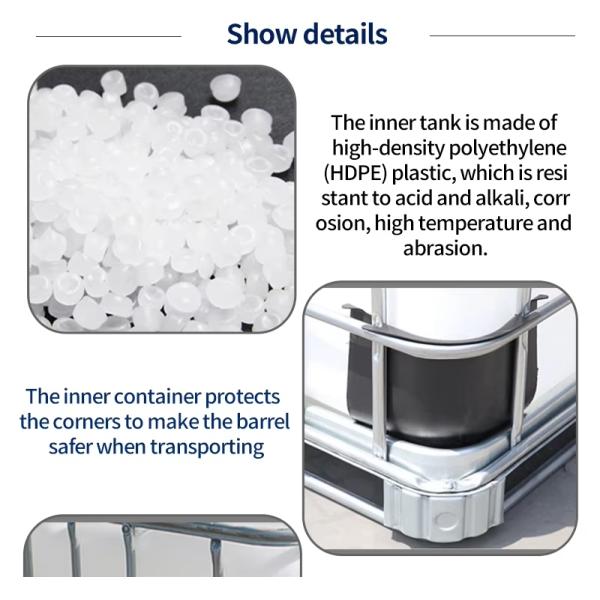 Show details

The inner tank is made of high-density polyethylene (HDPE) plastic, which is resi stant to acid and alkali, corr osion, high temperature and abrasion.

The inner container protects the corners to make the barrel safer when transporting