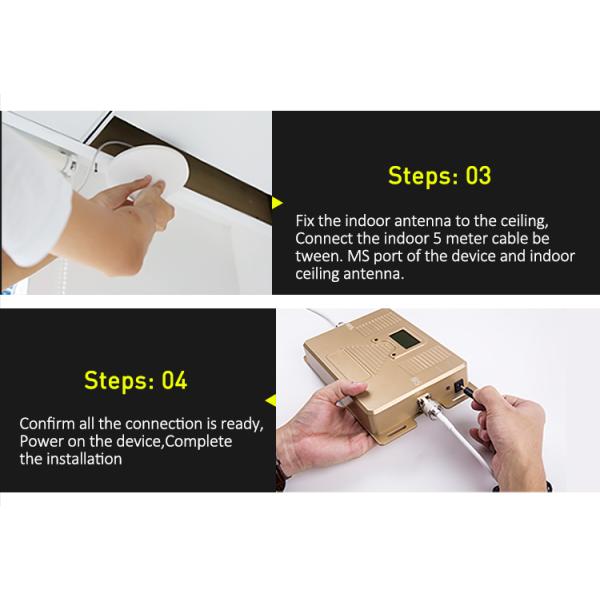 Steps: 03

Fix the indoor antenna to the ceiling, Connect the indoor 5 meter cable be tween. MS port of the device and indoor ceiling antenna.

Steps: 04

Confirm all the connection is ready, Power on the device,Complete the installation