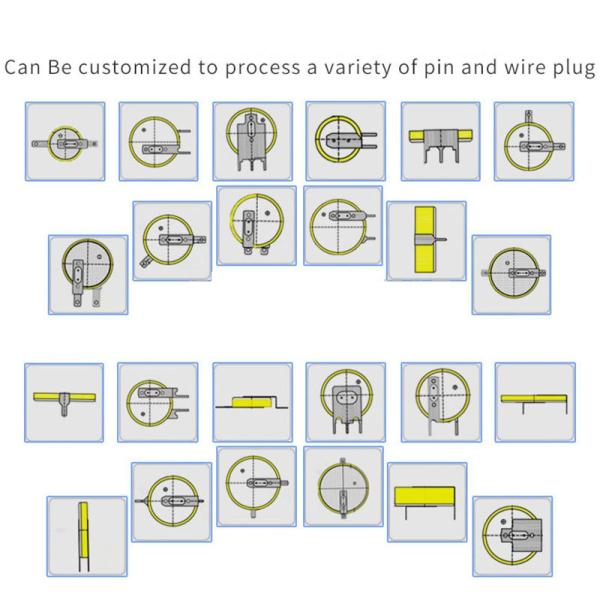 Can Be customized to process a variety of pin and wire plug