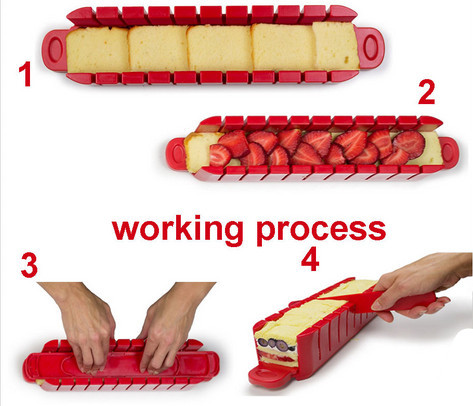 1

2

working process

3

4